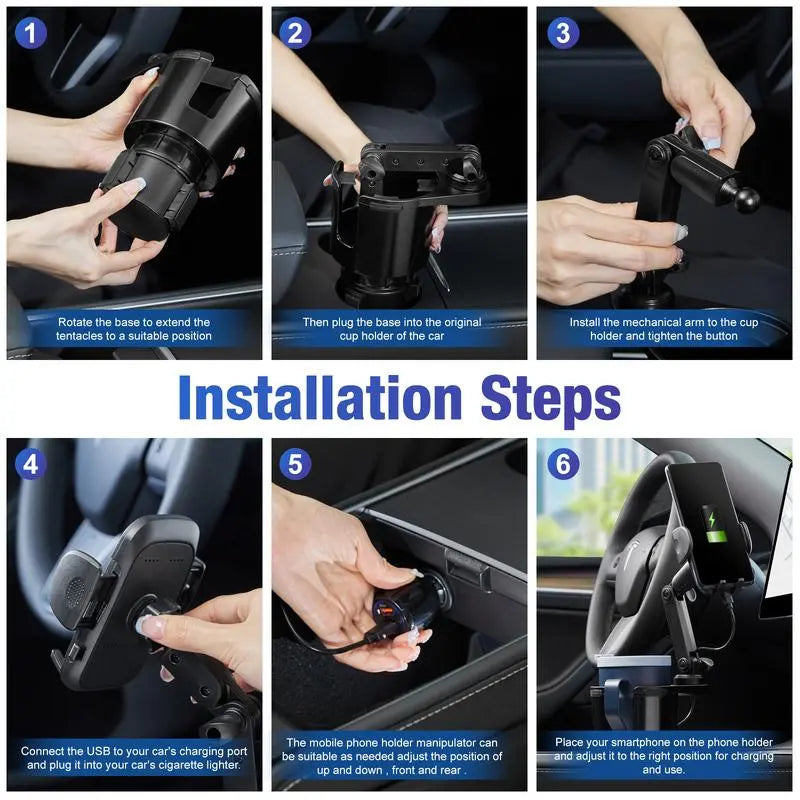 1
Rotate the base to extend the tentacles to a suitable position

2
Then plug the base into the original cup holder of the car

3
Install the mechanical arm to the cup holder and tighten the button

Installation Steps

4
Connect the USB to your car's charging port and plug it into your car's cigarette lighter.

5
The mobile phone holder manipulator can be suitable as needed adjust the position of up and down , front and rear .

6
Place your smartphone on the phone holder and adjust it to the right position for charging and use.